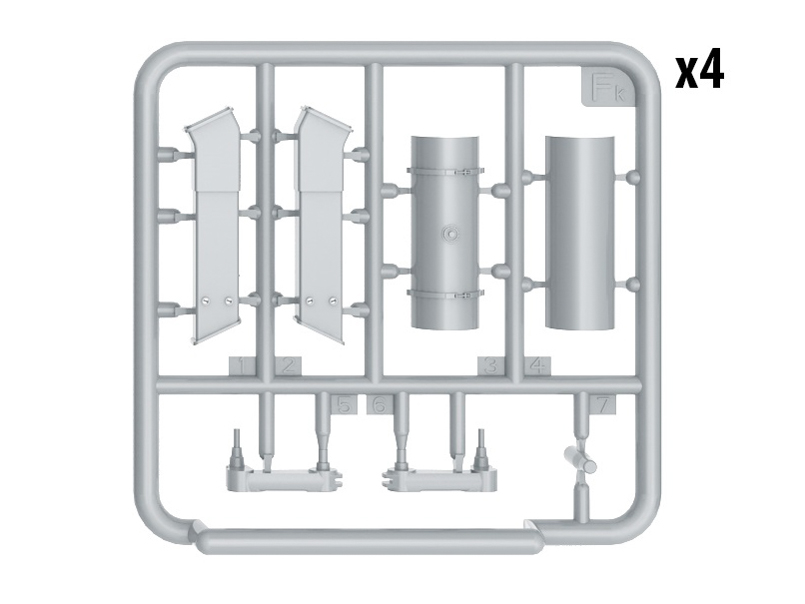 x4

Fk

1 2 3 4

5 6 7