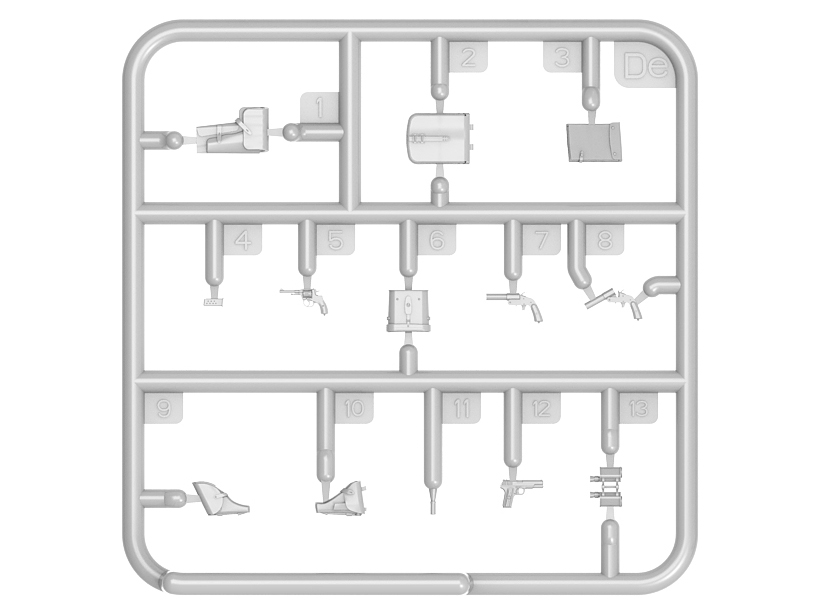 1
2
3
De
4
5
6
7
8
9
10
11
12
13