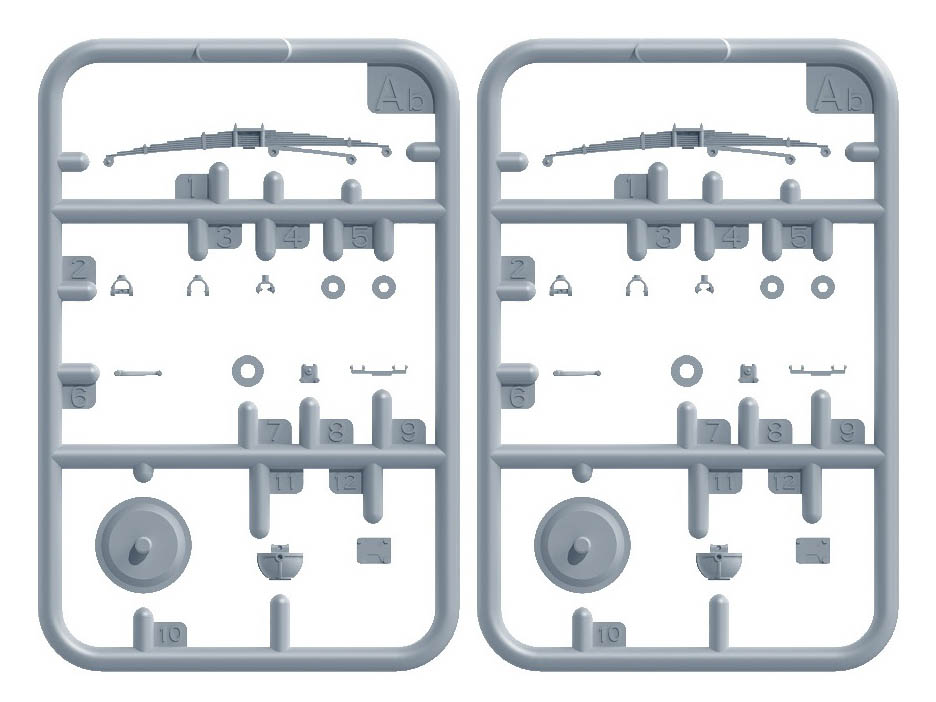 Ab
1
3
4
5
2
6
7
8
9
11
12
10

Ab
1
3
4
5
2
6
7
8
9
11
12
10