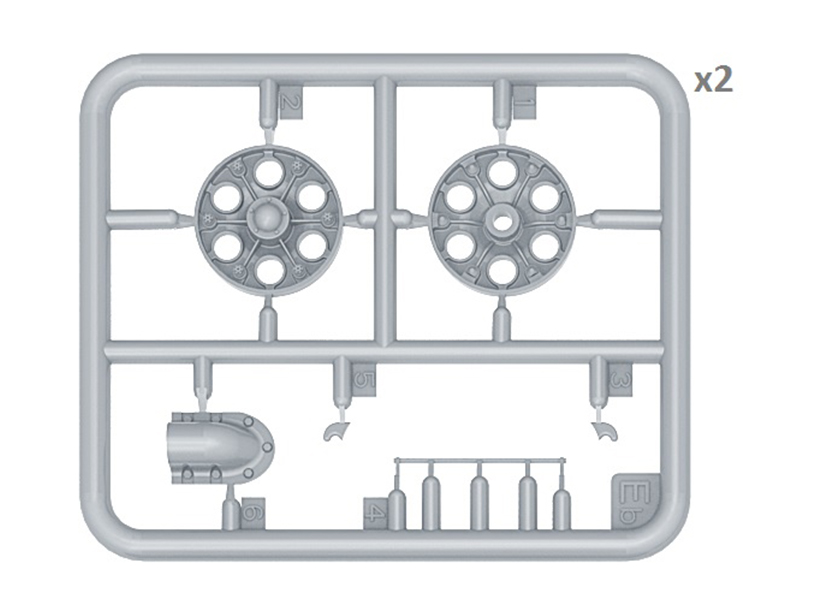 x2

2

1

5

3

6

4

Eb