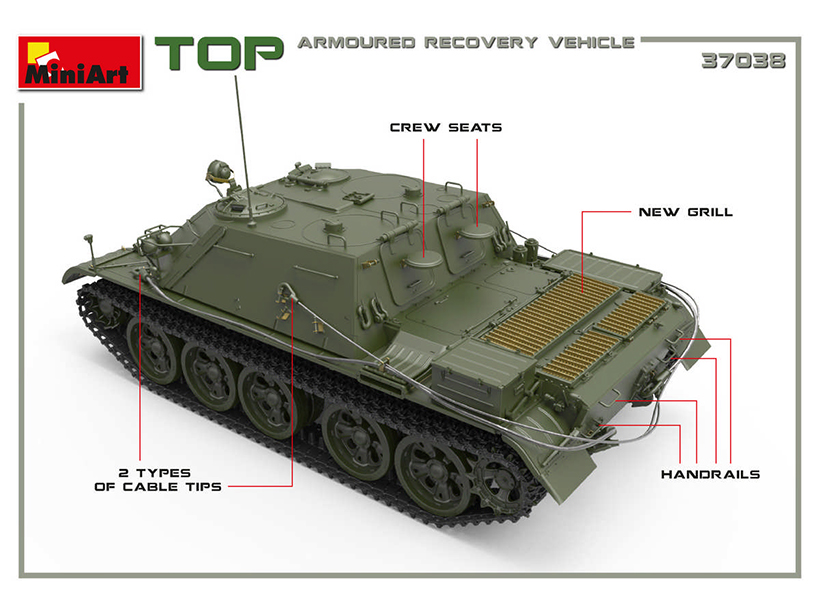 MiniArt

TOP

ARMOURED RECOVERY VEHICLE

37038

CREW SEATS

NEW GRILL

2 TYPES
OF CABLE TIPS

HANDRAILS