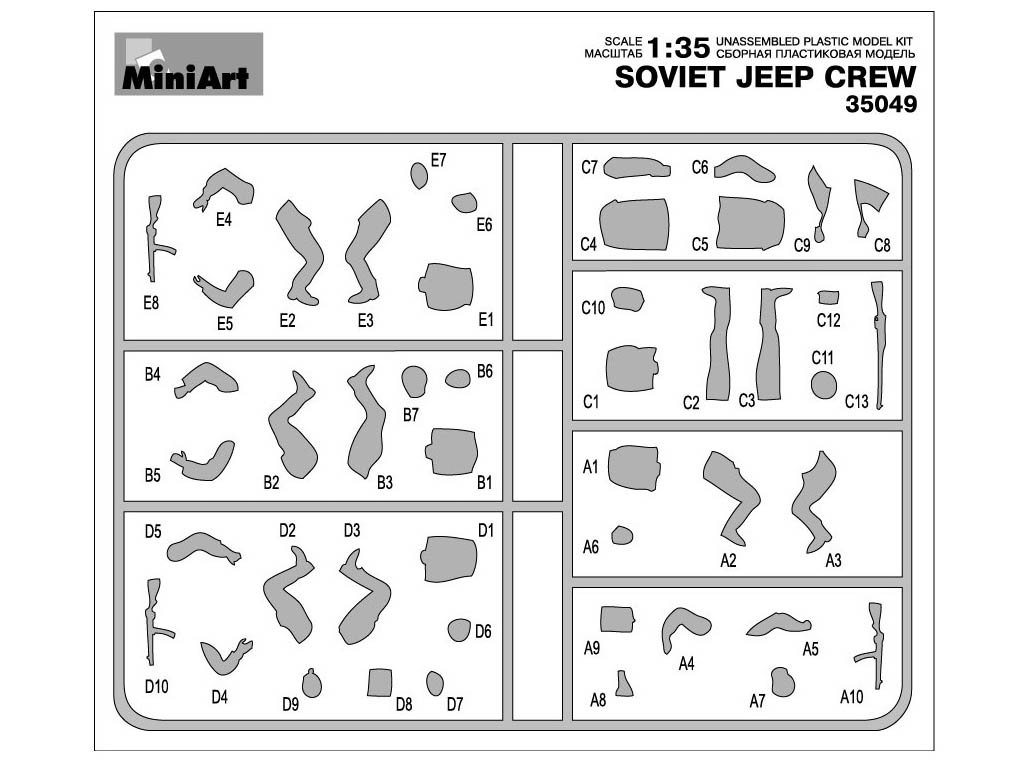 MiniArt

SCALE МАСШТАБ 1:35 UNASSEMBLED PLASTIC MODEL KIT СБОРНАЯ ПЛАСТИКОВАЯ МОДЕЛЬ

SOVIET JEEP CREW

35049

E7
E4
E6
E8
E5
E2
E3
E1

B4
B6
B7
B5
B2
B3
B1

D5
D2
D3
D1
D6
D10
D4
D9
D8
D7

C7
C6
C4
C5
C9
C8

C10
C12
C11
C1
C2
C3
C13

A1
A6
A2
A3

A9
A4
A5
A8
A7
A10