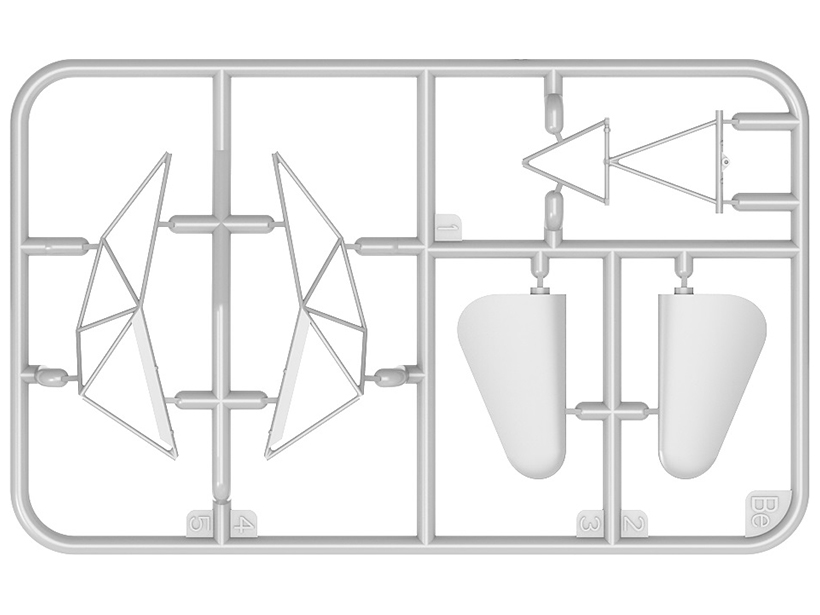 1
5
4
3
2
Be