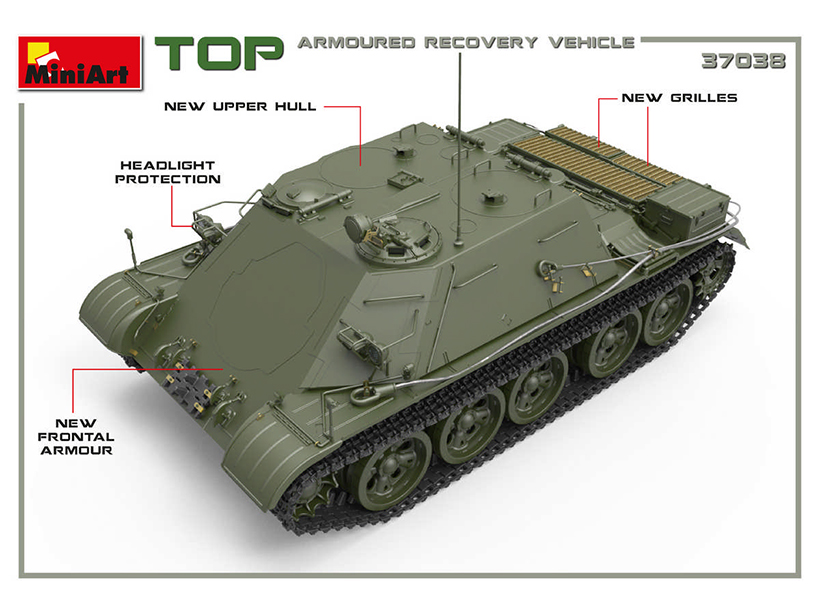 MiniArt

TOP

ARMOURED RECOVERY VEHICLE

37038

NEW UPPER HULL

NEW GRILLES

HEADLIGHT PROTECTION

NEW FRONTAL ARMOUR