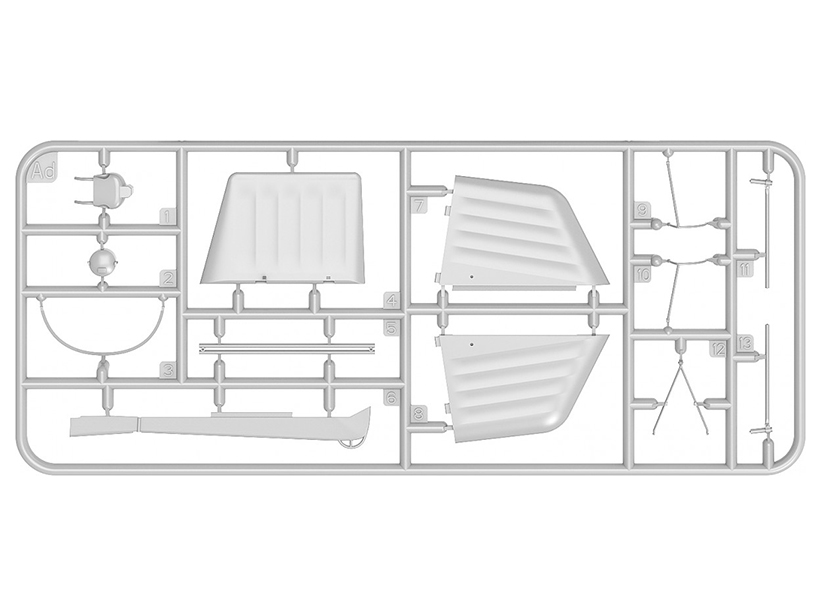 Ad
1
2
3
4
5
6
7
8
9
10
11
12
13